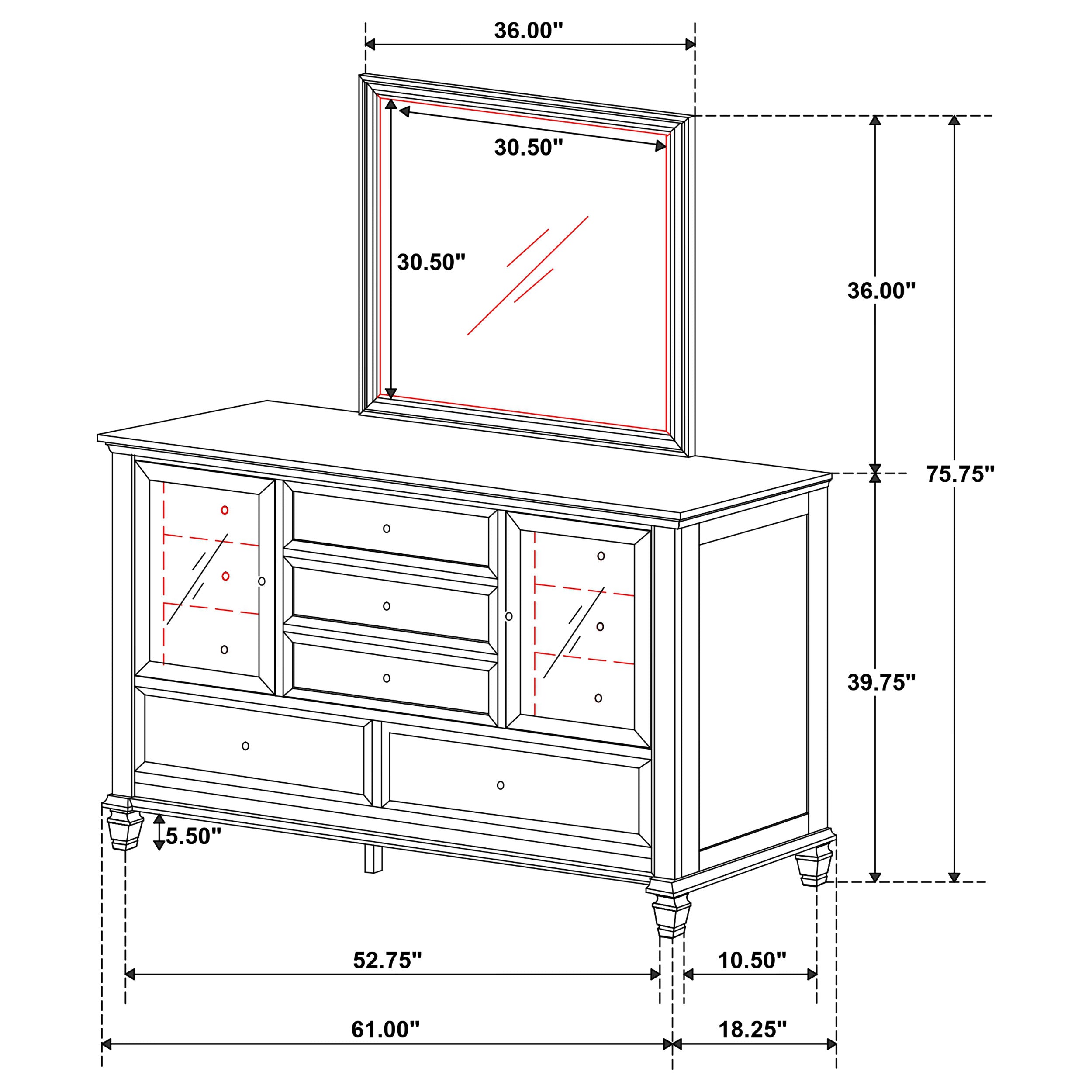 36.00"

30.50"

30.50"

36.00"

75.75"

39.75"

5.50"

52.75"

10.50"

61.00"

18.25"