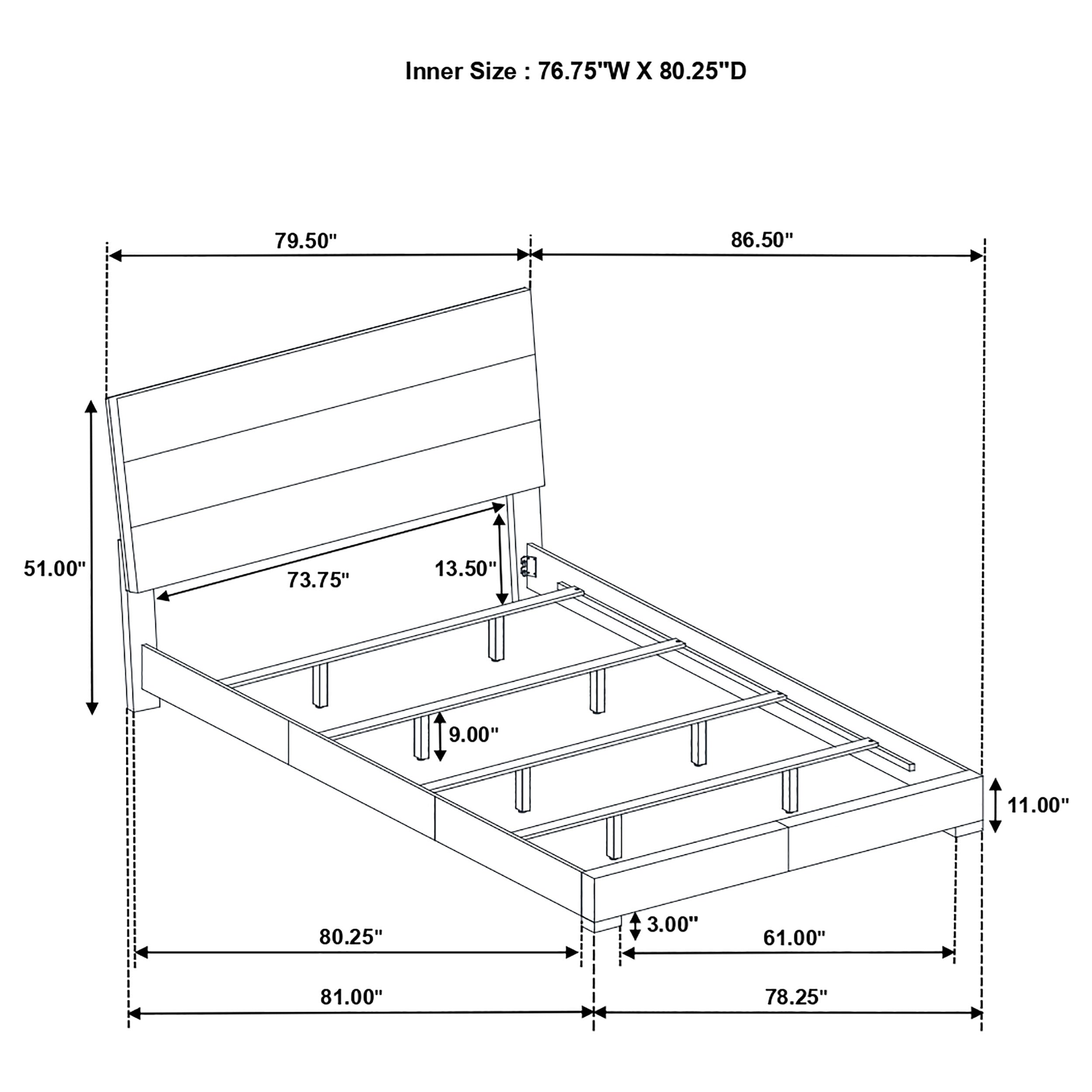 Inner Size : 76.75"W X 80.25"D

79.50"

86.50"

51.00"

73.75"

13.50"

9.00"

11.00"

3.00"

80.25"

61.00"

81.00"

78.25"