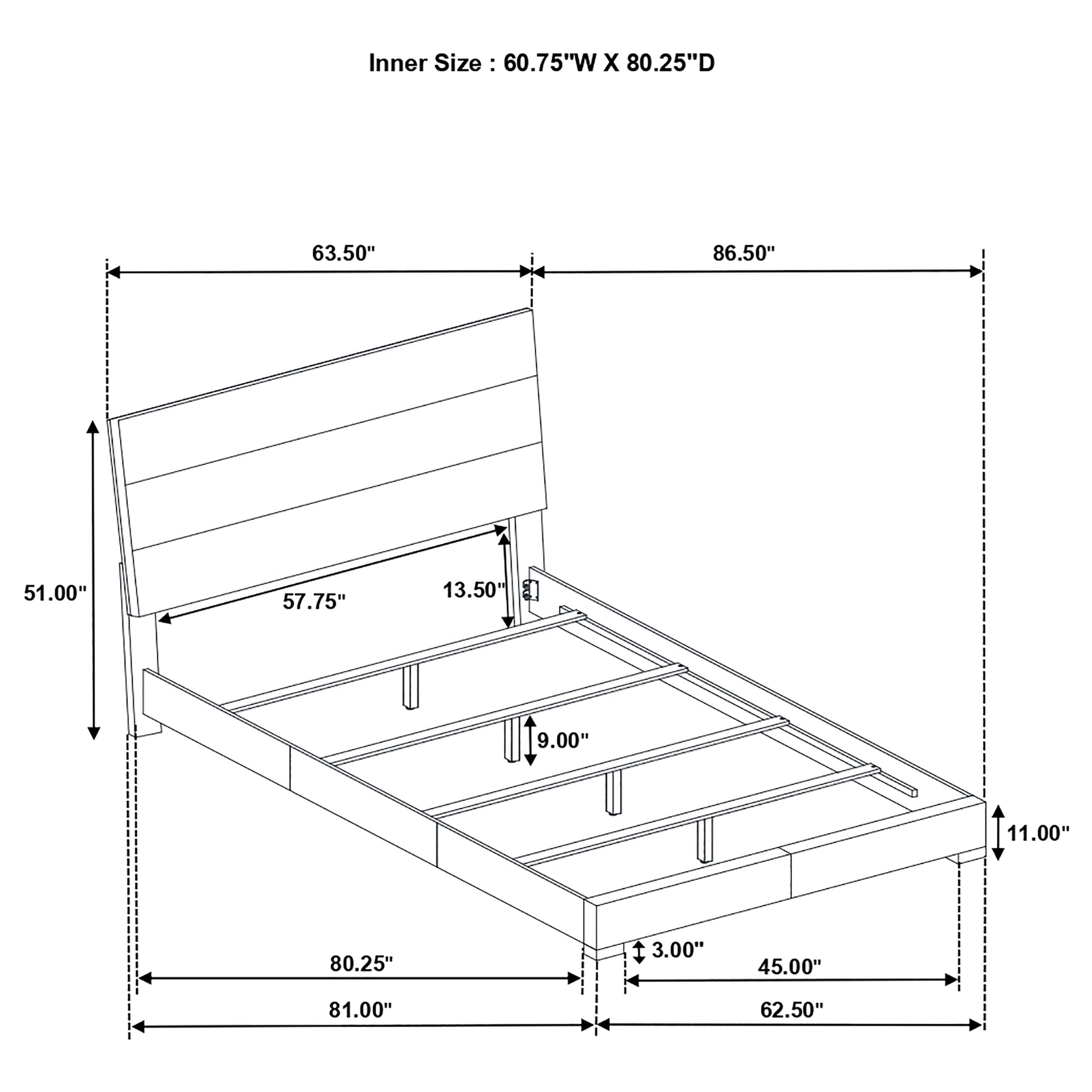 Inner Size : 60.75"W X 80.25"D

63.50"

86.50"

51.00"

57.75"

13.50"

9.00"

11.00"

3.00"

80.25"

45.00"

81.00"

62.50"