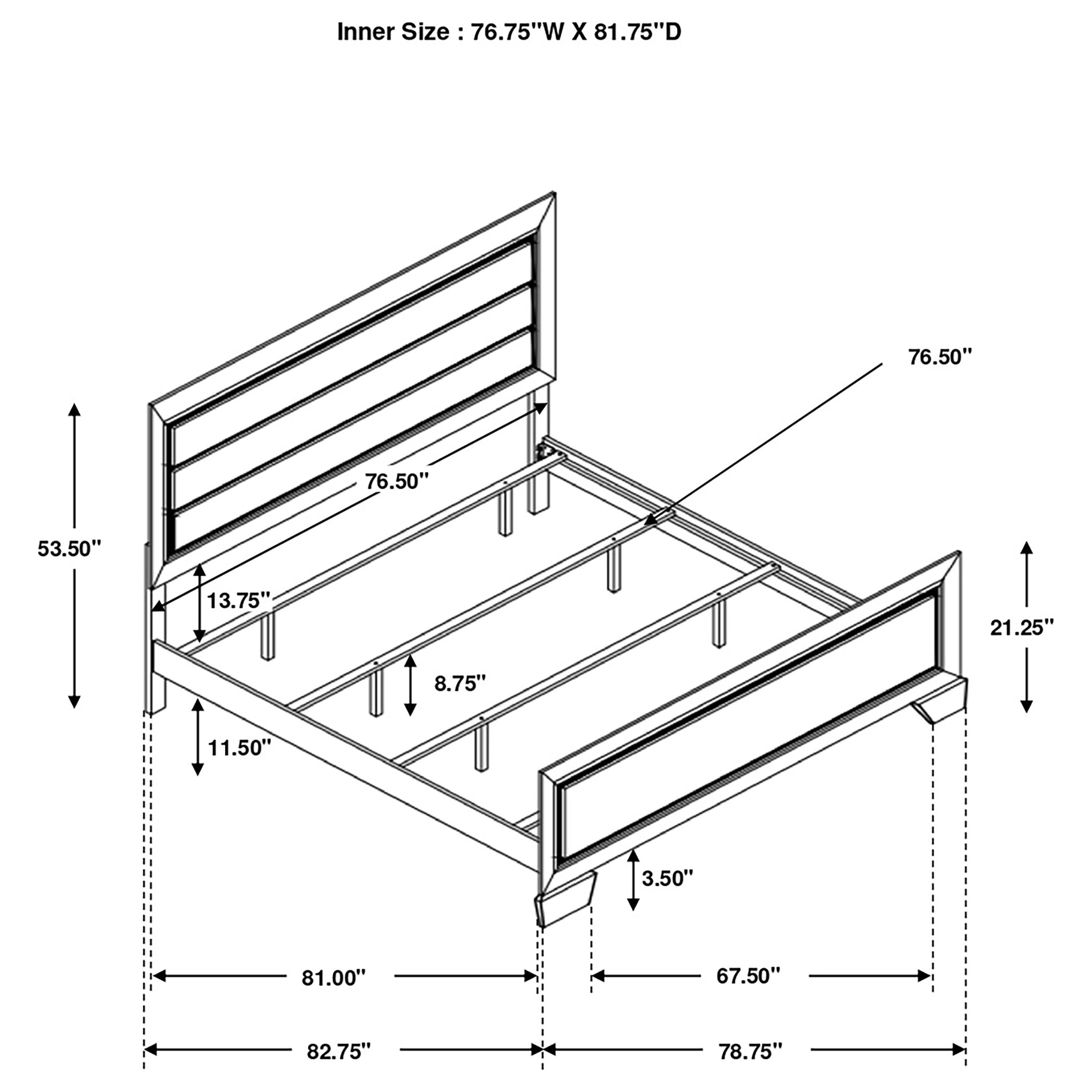 Inner Size : 76.75''W X 81.75''D

76.50''

76.50''

53.50''

13.75''

21.25''

8.75''

11.50''

3.50''

81.00''

67.50''

82.75''

78.75''