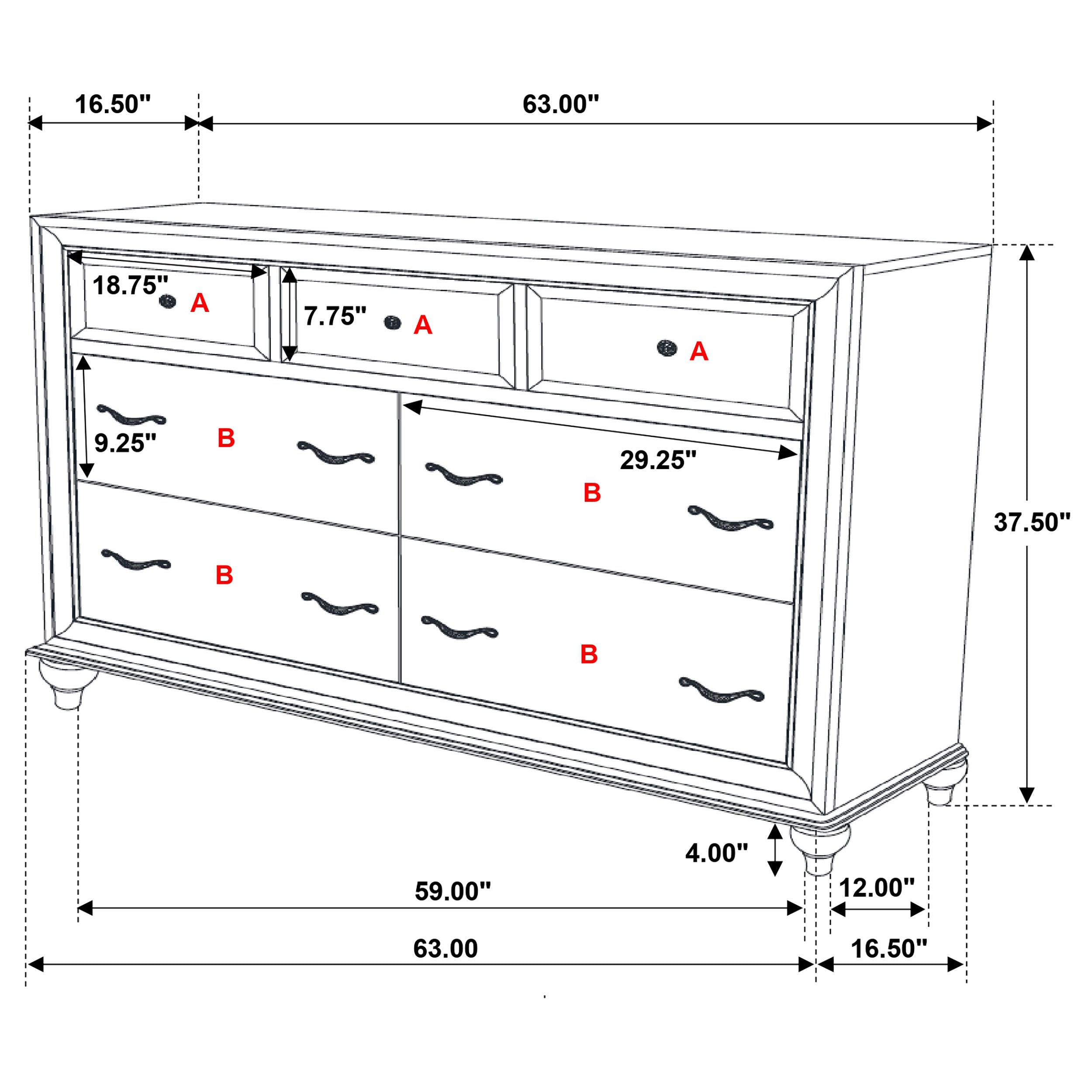 16.50"

63.00"

18.75"

A

7.75"

A

A

9.25"

B

29.25"

B

37.50"

B

B

4.00"

59.00"

12.00"

63.00

16.50"