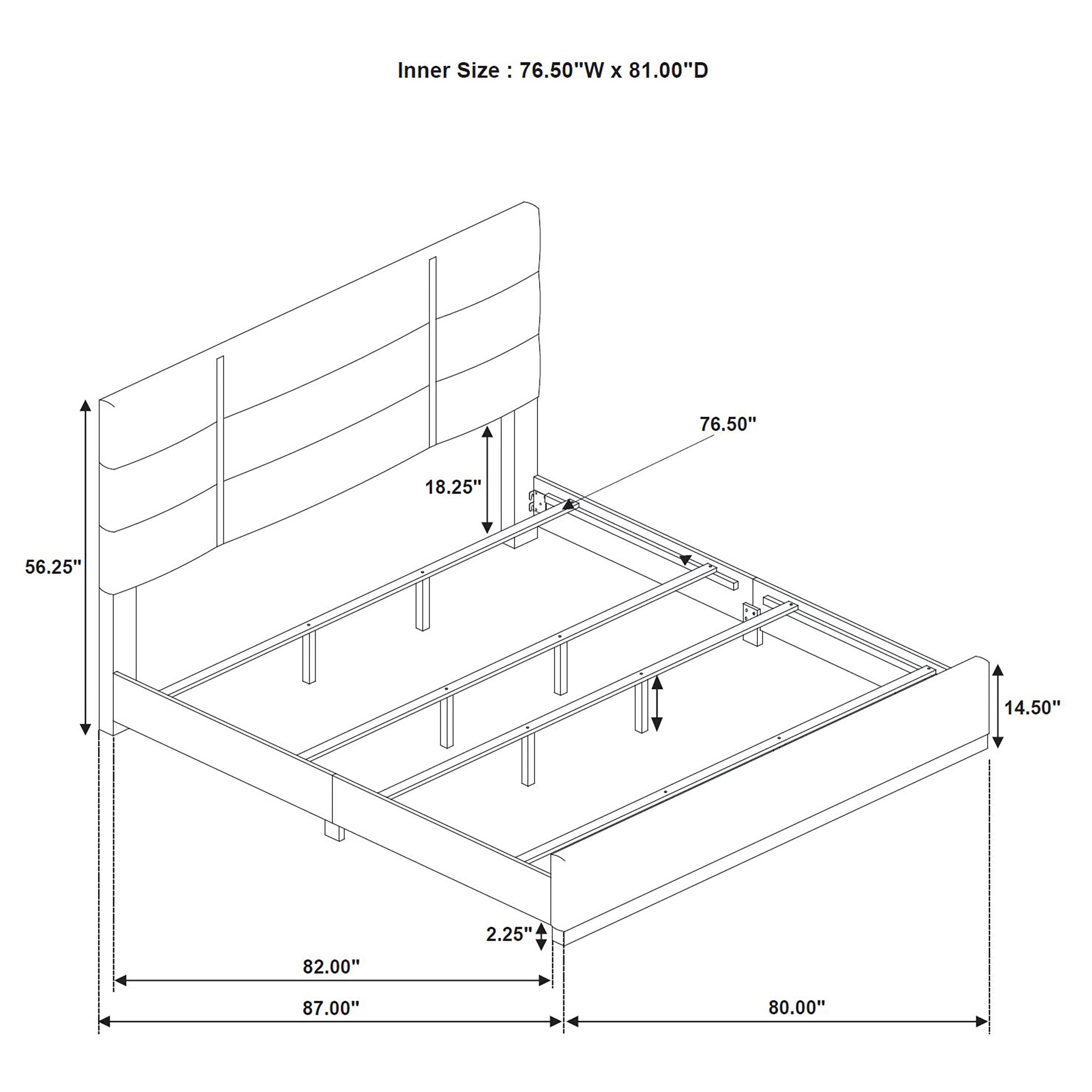 Inner Size : 76.50"W x 81.00"D

76.50"

18.25"

56.25"

14.50"

2.25"

82.00"

87.00"

80.00"