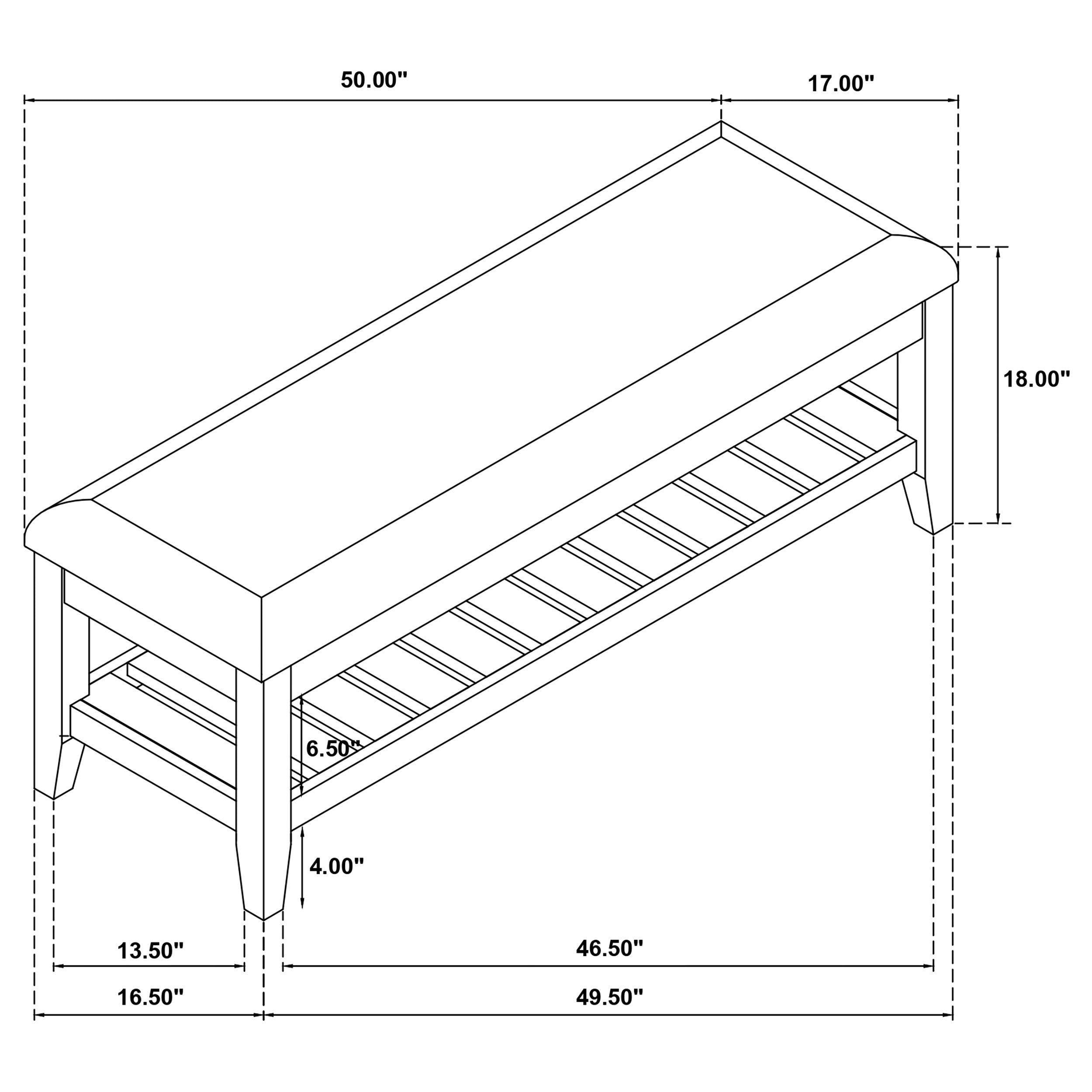 50.00"
17.00"
18.00"
6.50"
4.00"
13.50"
46.50"
16.50"
49.50"