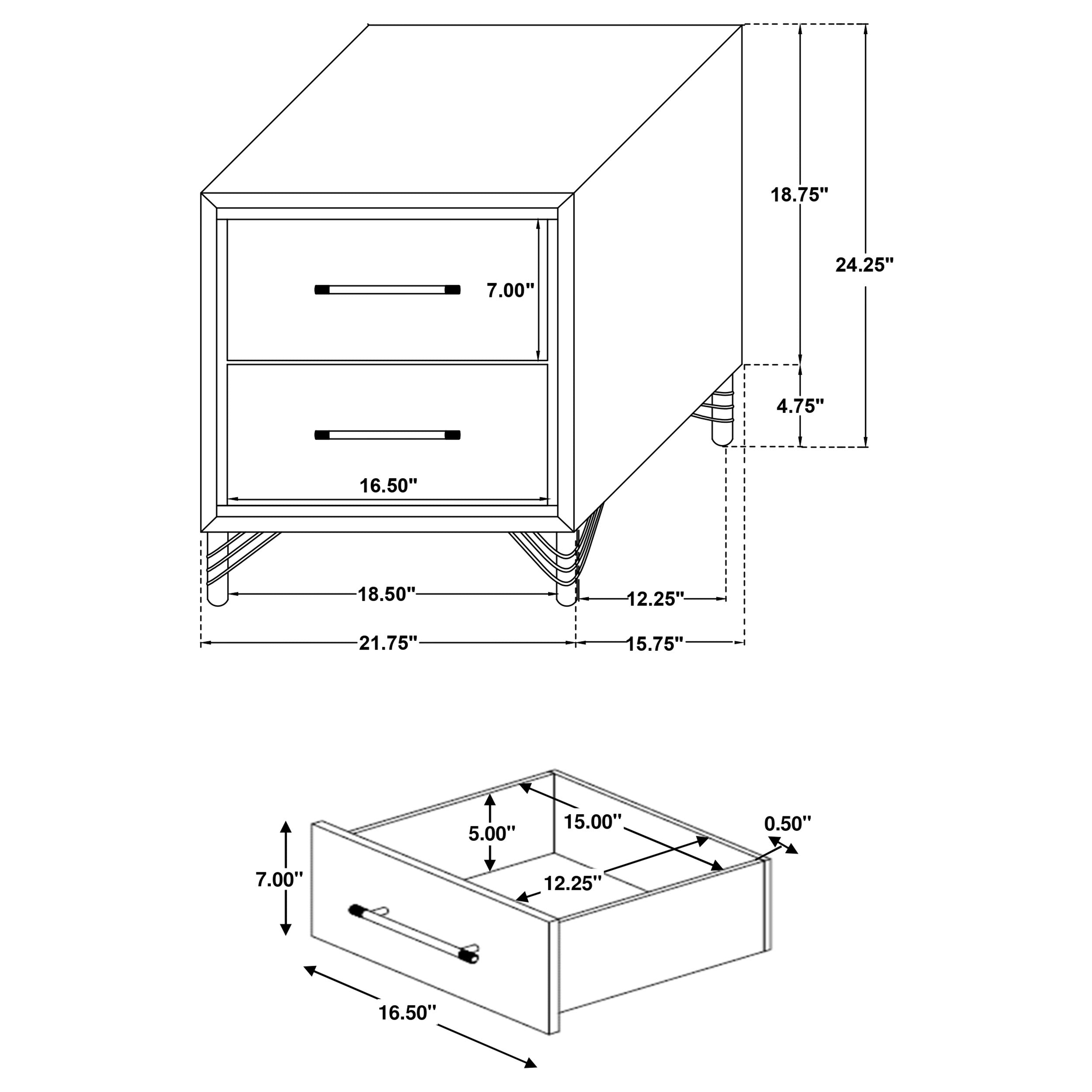 18.75"

24.25"

7.00"

4.75"

16.50"

18.50"

12.25"

21.75"

15.75"

5.00"

15.00"

0.50"

7.00"

12.25"

16.50"