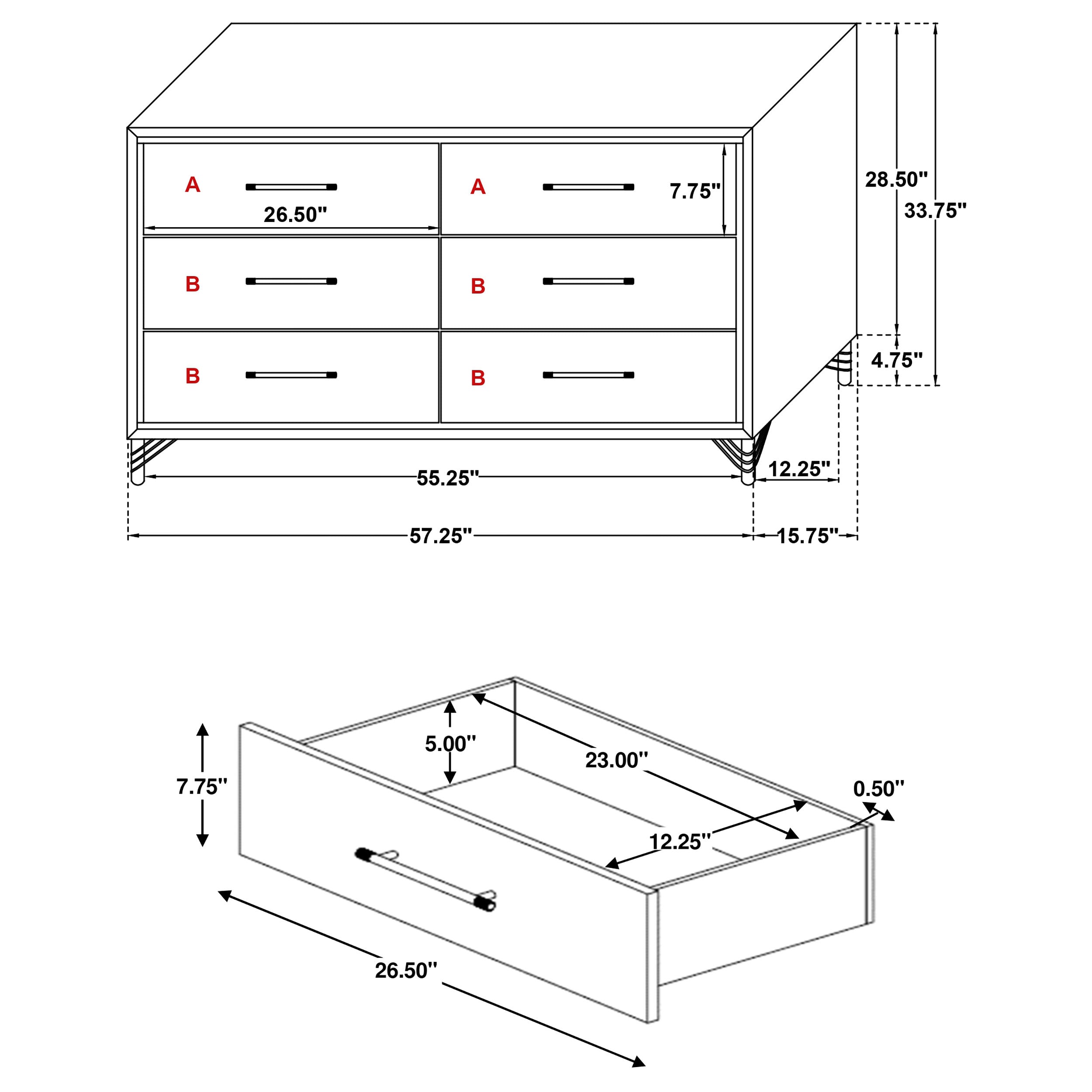 A
26.50"
A
7.75"
28.50"
33.75"
B
B
B
B
4.75"
55.25"
12.25"
57.25"
15.75"

7.75"
5.00"
23.00"
0.50"
12.25"
26.50"