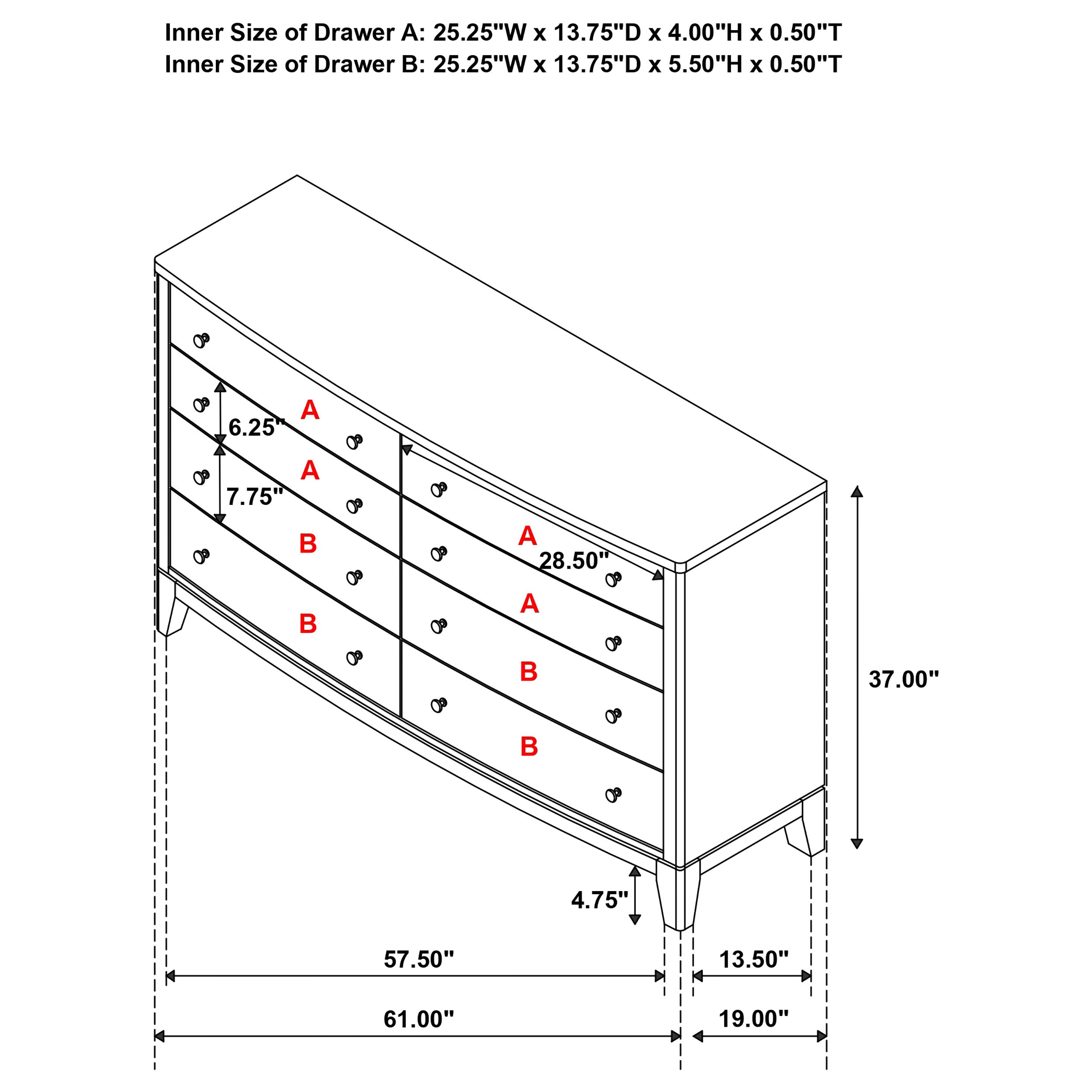 Inner Size of Drawer A: 25.25"W x 13.75"D x 4.00"H x 0.50"T
Inner Size of Drawer B: 25.25"W x 13.75"D x 5.50"H x 0.50"T

A
6.25"
A
7.75"
B
B
A
28.50"
A
B
B
37.00"
4.75"
57.50"
13.50"
61.00"
19.00"