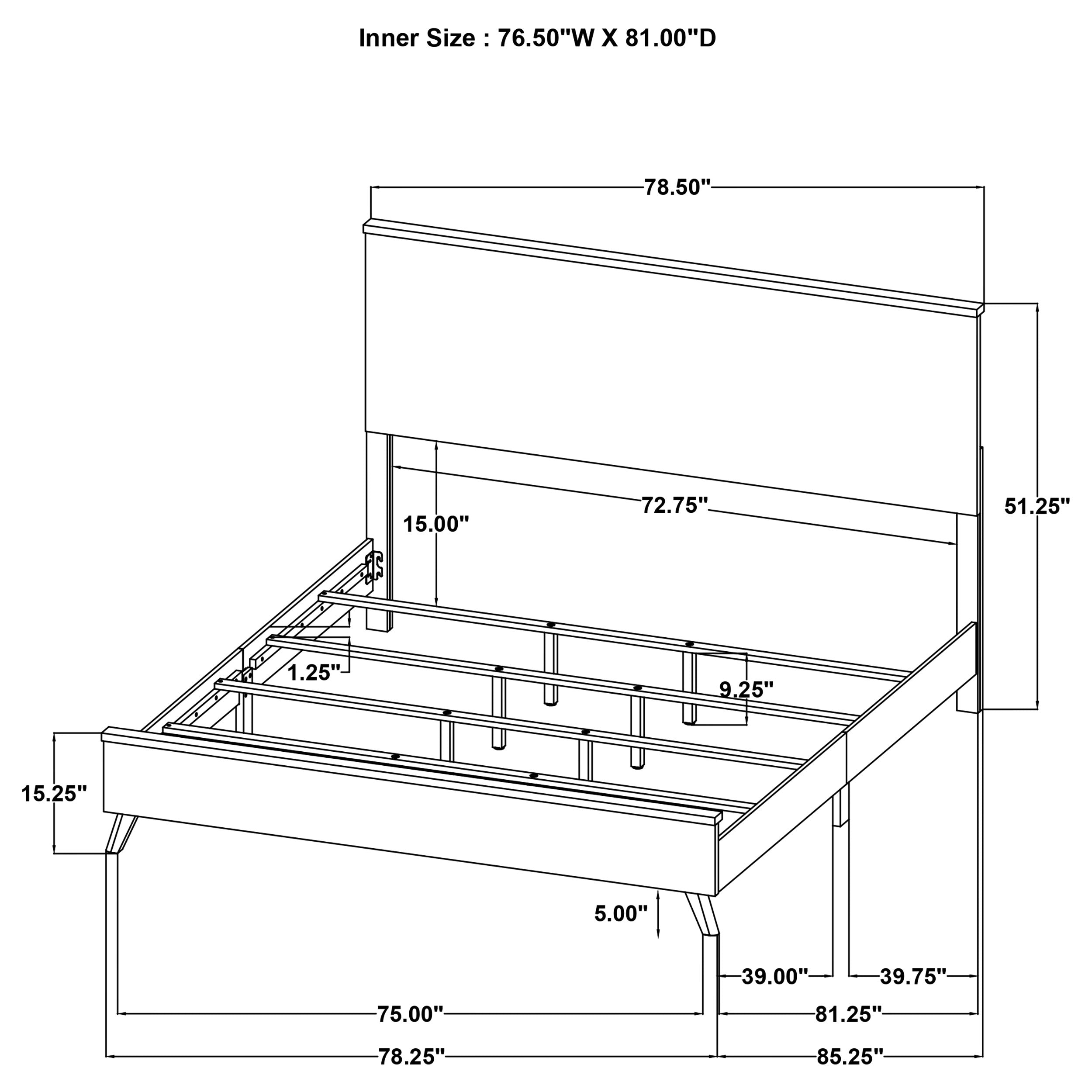 Inner Size : 76.50"W X 81.00"D

78.50"

72.75"

15.00"

51.25"

1.25"

9.25"

15.25"

5.00"

39.00"

39.75"

75.00"

81.25"

78.25"

85.25"