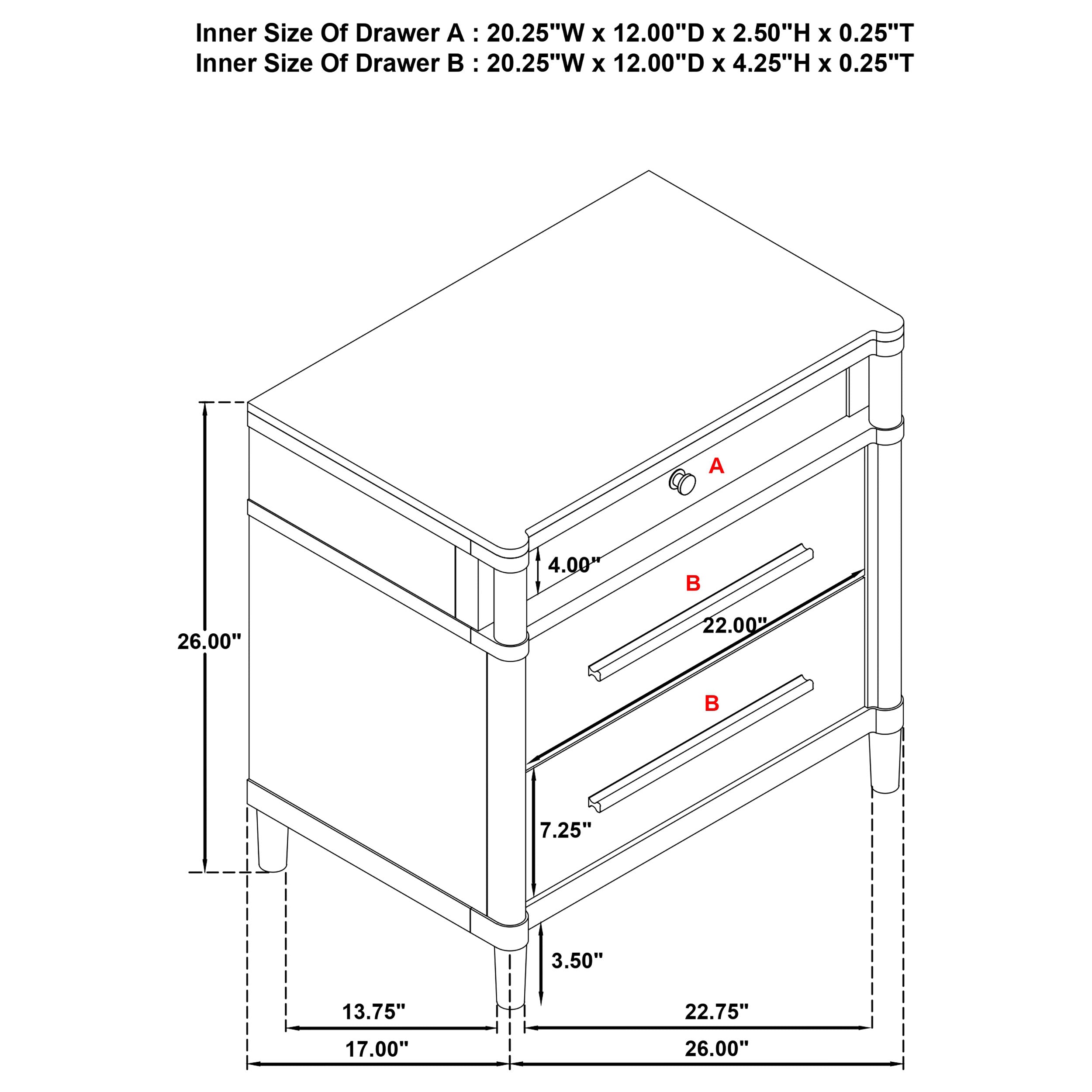 Inner Size Of Drawer A : 20.25"W x 12.00"D x 2.50"H x 0.25"T
Inner Size Of Drawer B : 20.25"W x 12.00"D x 4.25"H x 0.25"T

A

4.00"

B

22.00"

26.00"

B

7.25"

3.50"

13.75"

22.75"

17.00"

26.00"