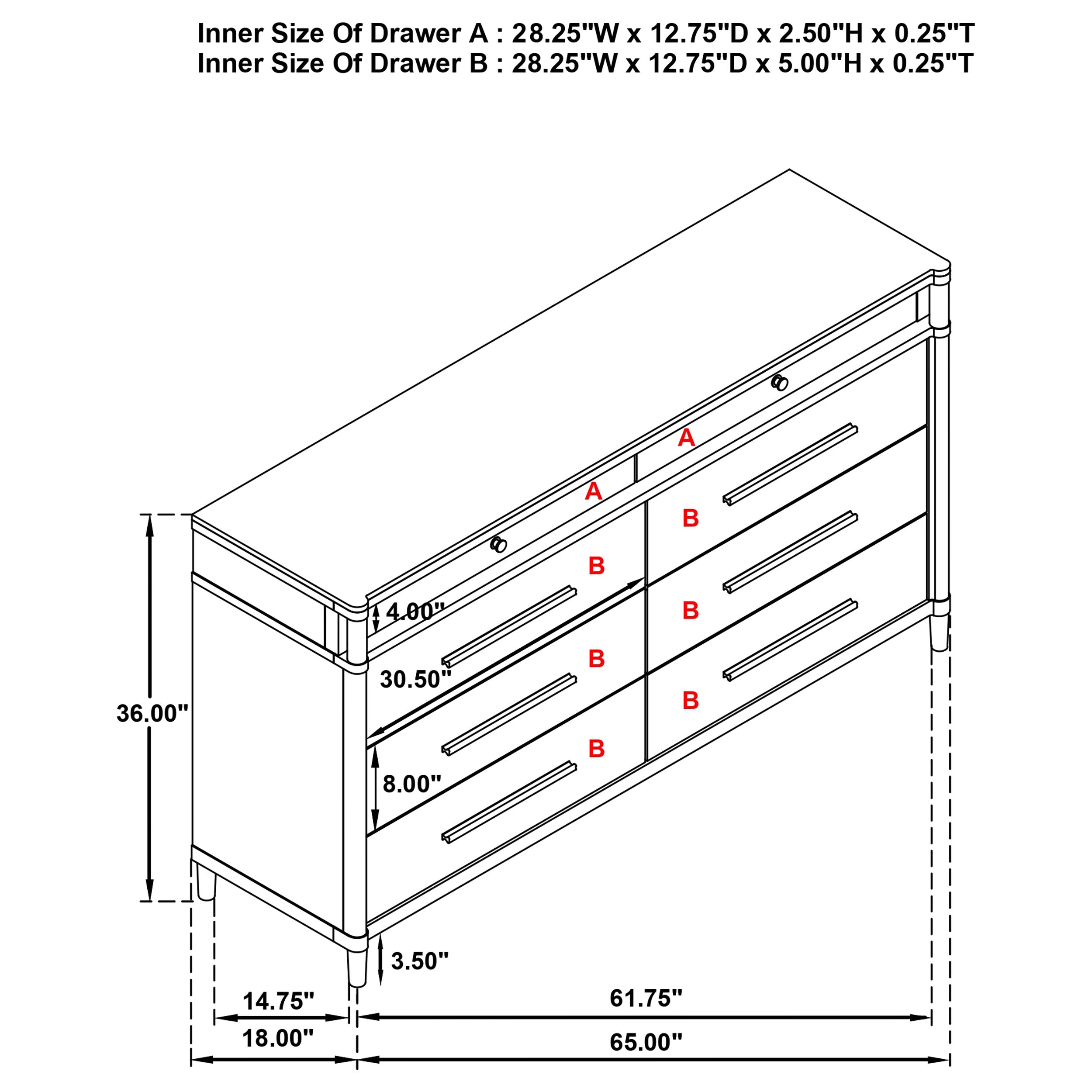 Inner Size Of Drawer A : 28.25"W x 12.75"D x 2.50"H x 0.25"T
Inner Size Of Drawer B : 28.25"W x 12.75"D x 5.00"H x 0.25"T

A
A
B
B
B
B
B
B
4.00"
30.50"
36.00"
8.00"
3.50"
14.75"
61.75"
18.00"
65.00"