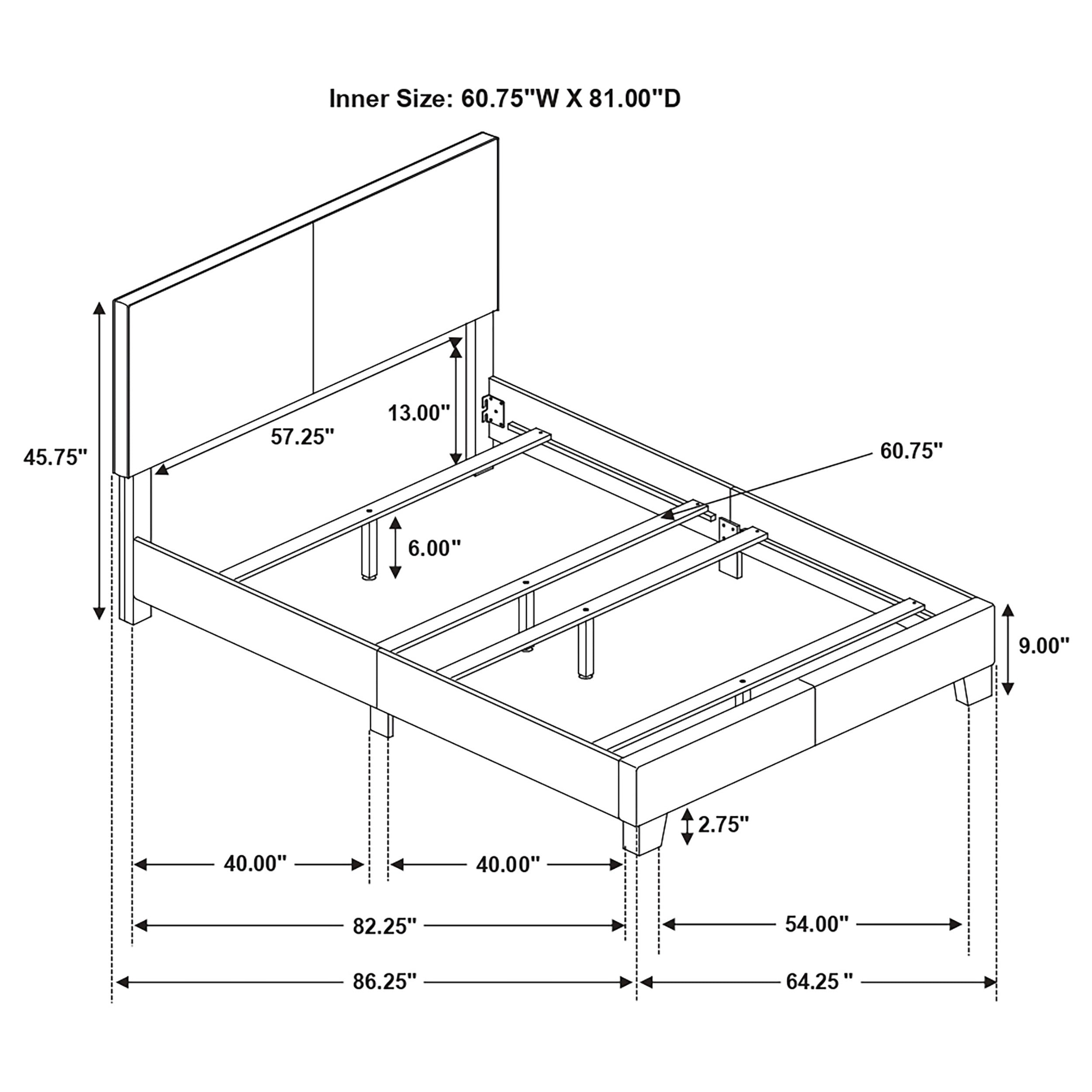 Inner Size: 60.75"W X 81.00"D

45.75"

57.25"

13.00"

60.75"

6.00"

9.00"

2.75"

40.00"

40.00"

82.25"

54.00"

86.25"

64.25 "