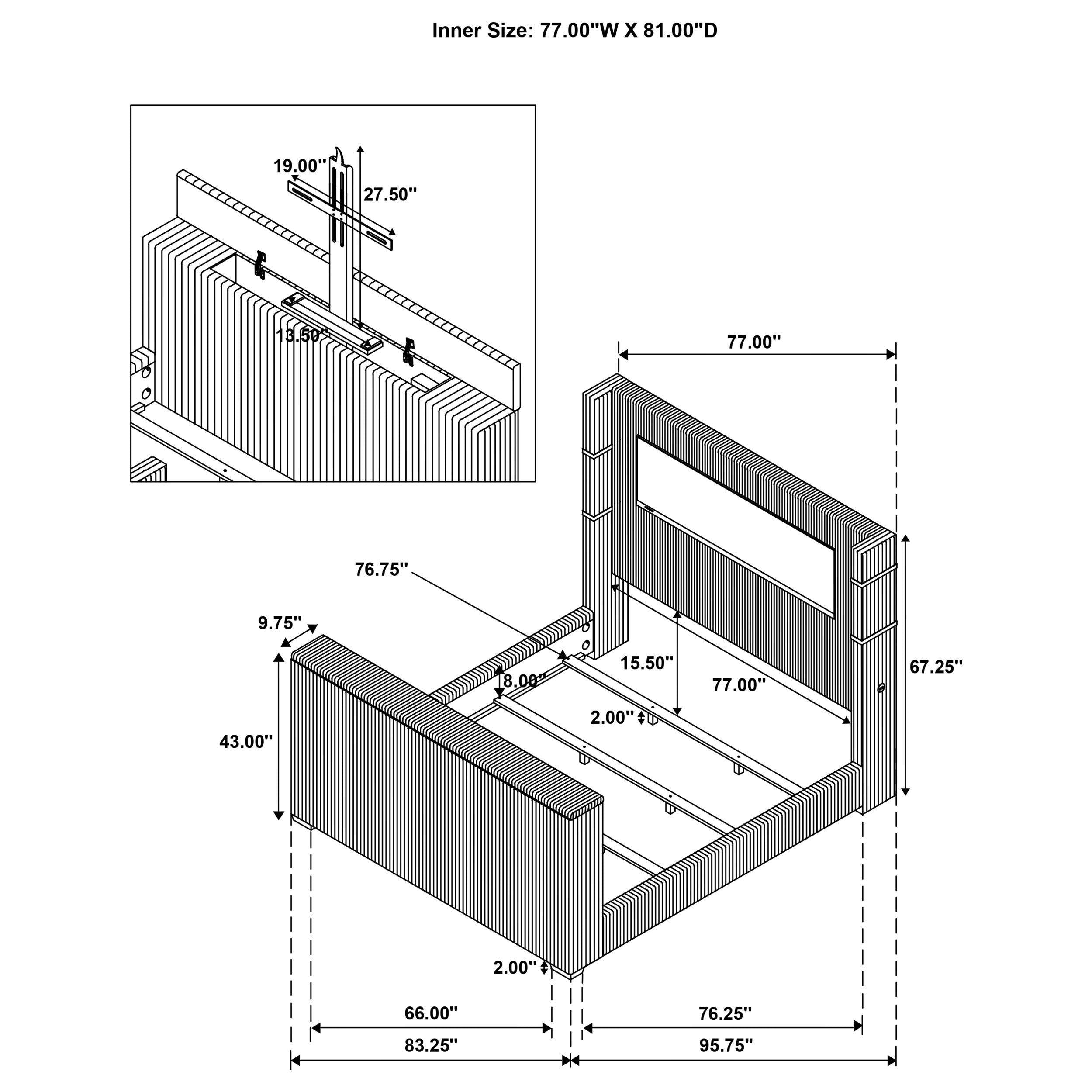 Inner Size: 77.00"W X 81.00"D

19.00"

27.50"

13.50"

77.00"

76.75"

9.75"

15.50"

8.00"

77.00"

67.25"

2.00"

43.00"

2.00"

66.00"

76.25"

83.25"

95.75"