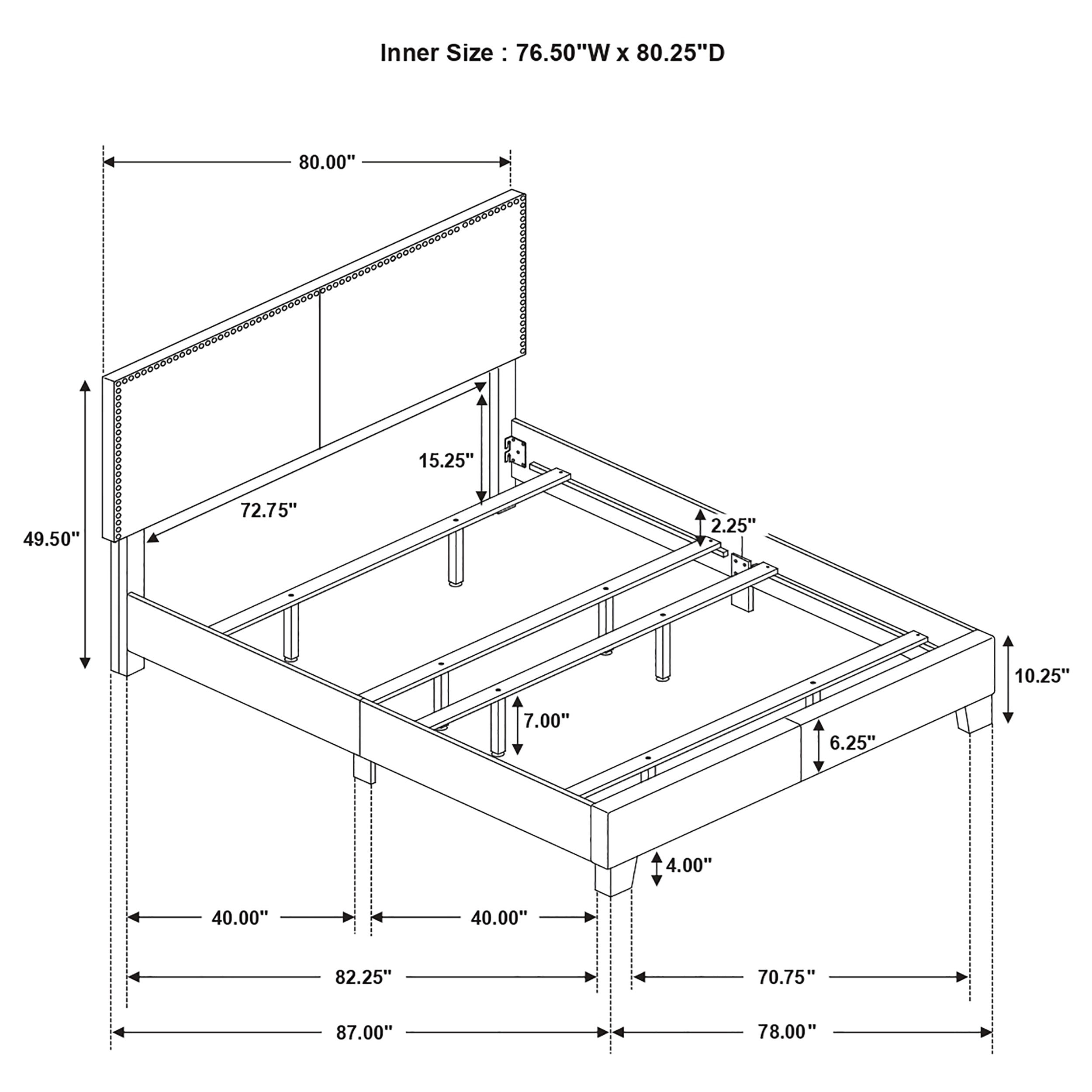 Inner Size : 76.50"W x 80.25"D

80.00"

15.25"

72.75"

49.50"

2.25"

10.25"

7.00"

6.25"

4.00"

40.00"

40.00"

82.25"

70.75"

87.00"

78.00"