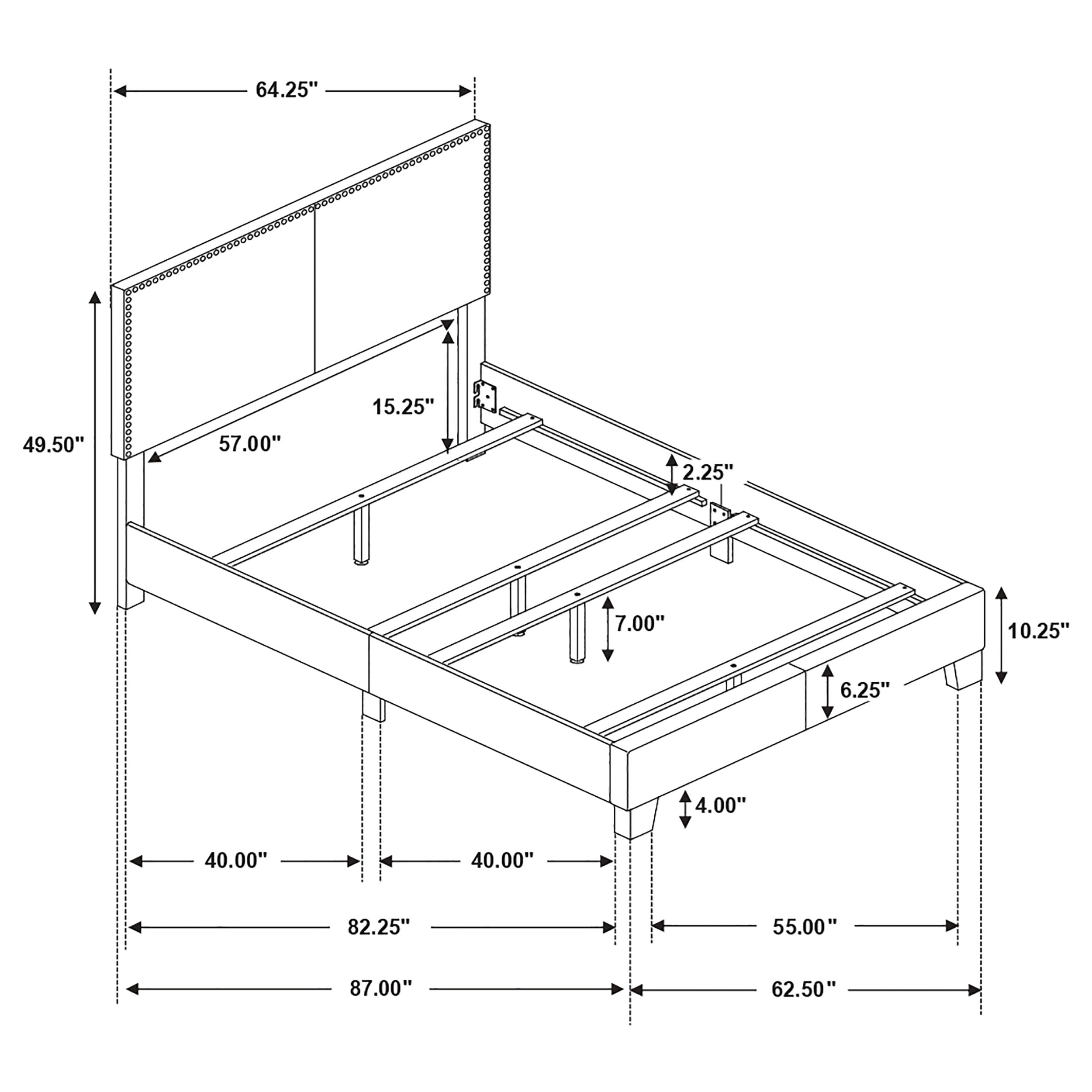 64.25"

49.50"

15.25"

57.00"

2.25"

7.00"

10.25"

6.25"

4.00"

40.00"

40.00"

82.25"

55.00"

87.00"

62.50"