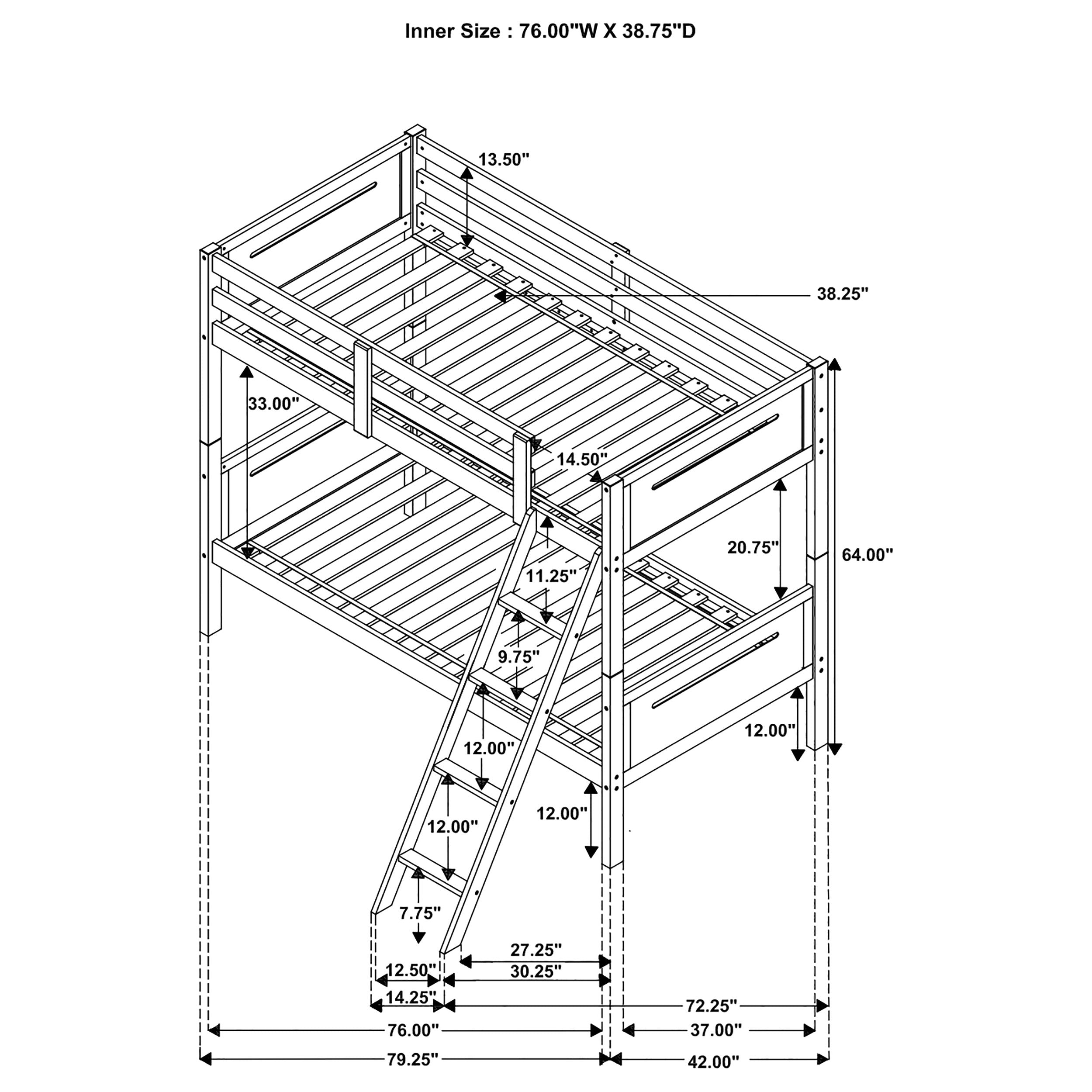 Inner Size : 76.00"W X 38.75"D

13.50"

38.25"

33.00"

14.50"

20.75"

64.00"

11.25"

9.75"

12.00"

12.00"

12.00"

12.00"

7.75"

27.25"

12.50"

30.25"

14.25"

72.25"

76.00"

37.00"

79.25"

42.00"