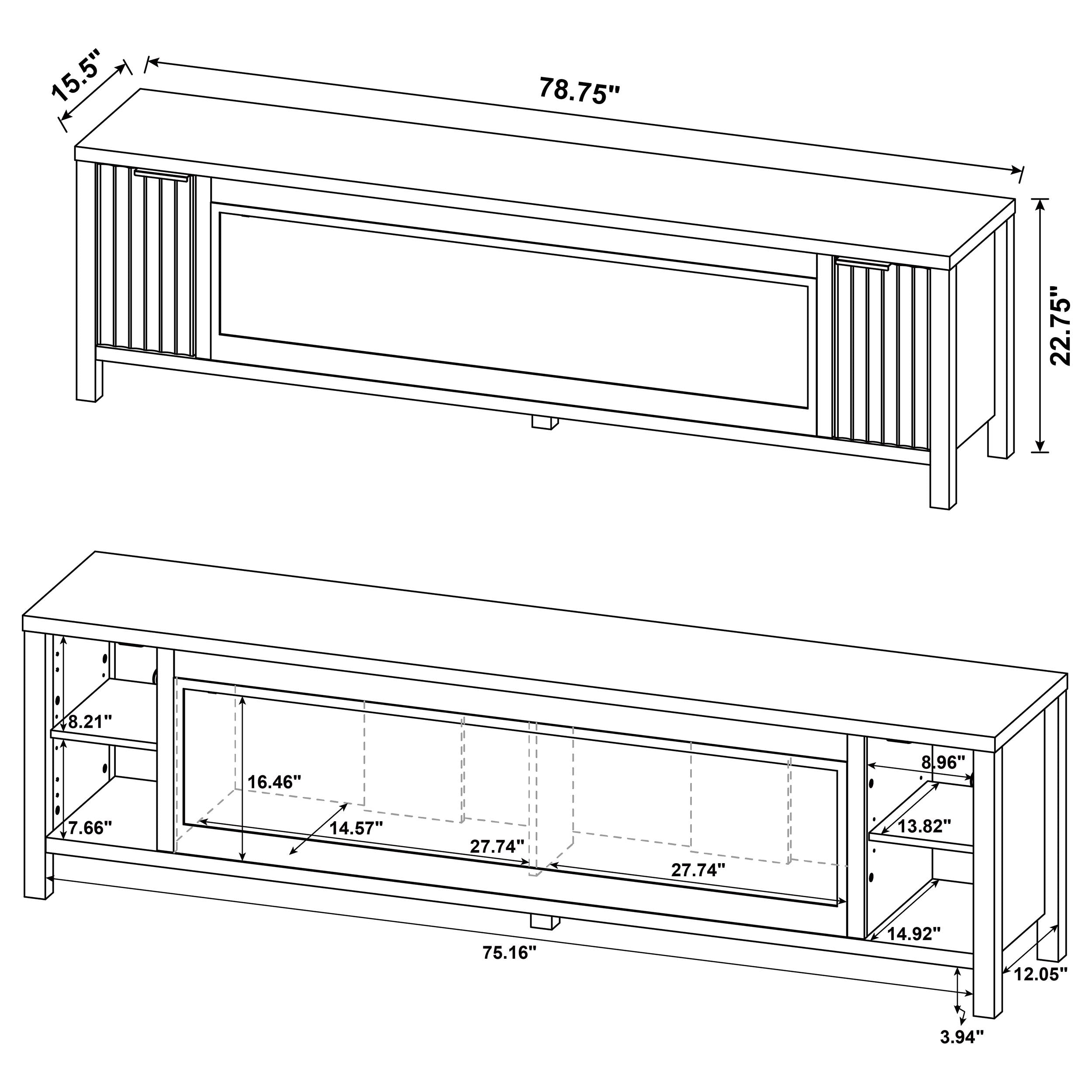 15.5"
78.75"
22.75"

8.21"
7.66"
16.46"
14.57"
27.74"
27.74"
8.96"
13.82"
14.92"
75.16"
12.05"
3.94"