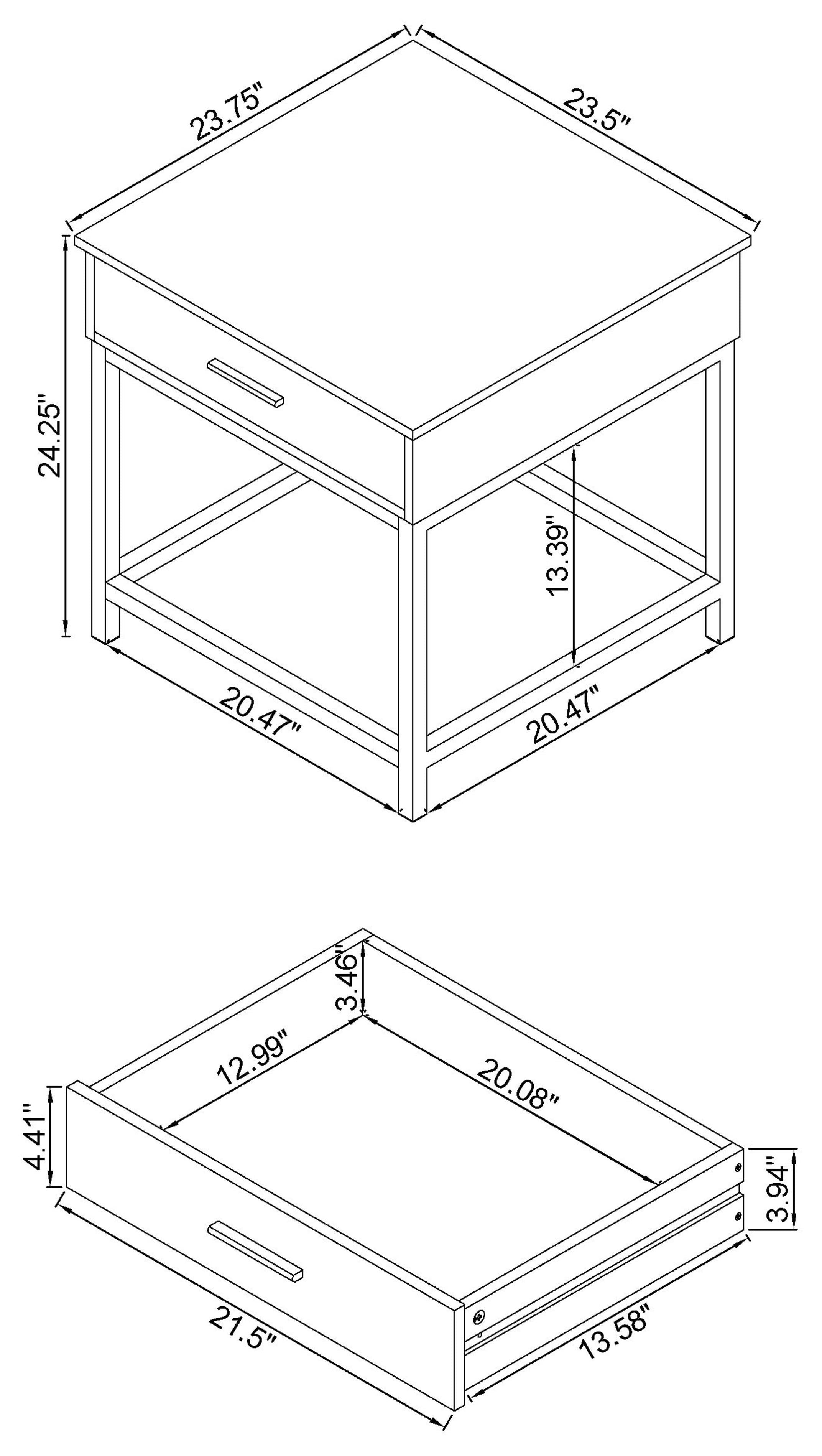 23.75"

23.5"

24.25"

13.39"

20.47"

20.47"

3.46"

12.99"

20.08"

4.41"

3.94"

21.5"

13.58"