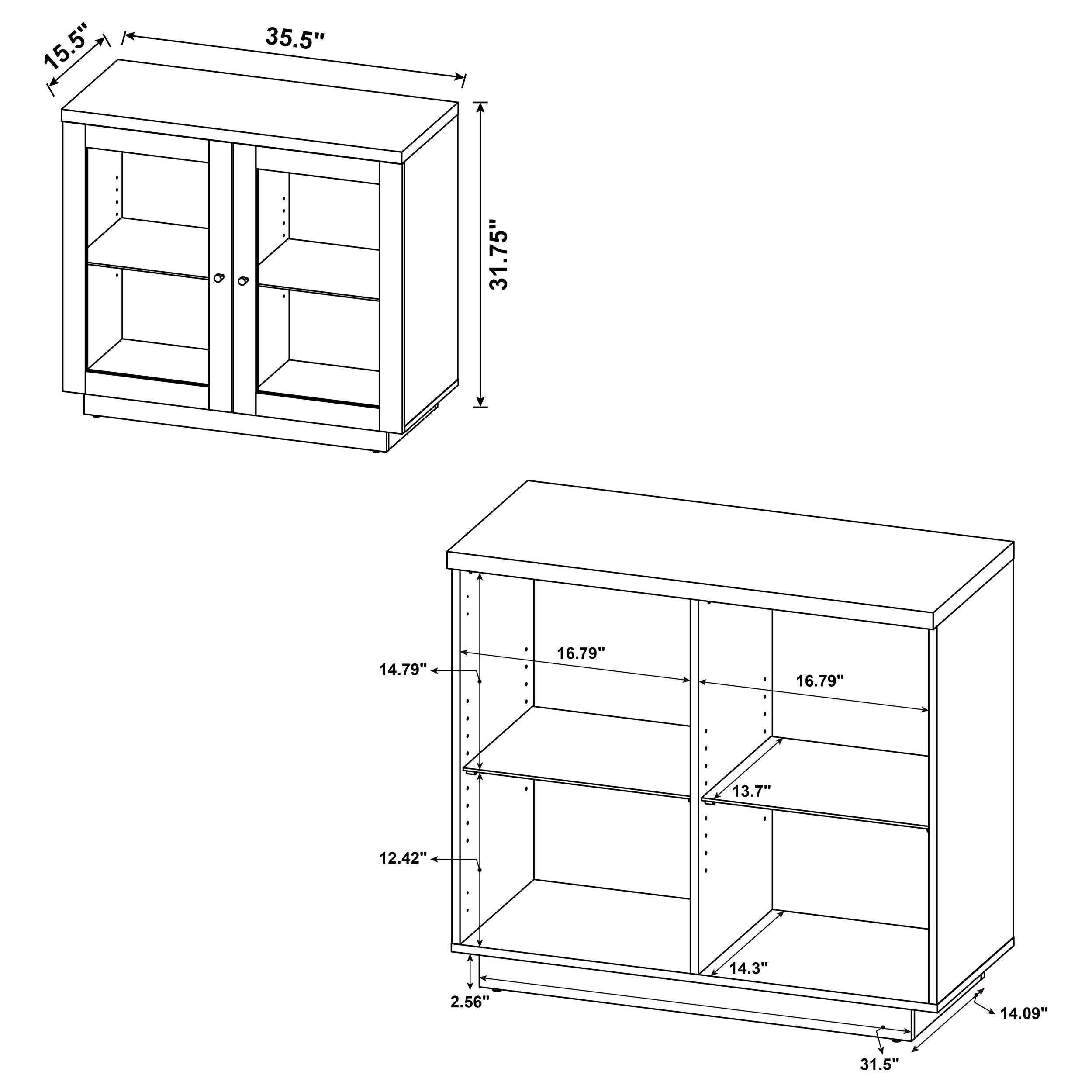 15.5"
35.5"
31.75"

16.79"
14.79"
16.79"
13.7"
12.42"
14.3"
2.56"
14.09"
31.5"