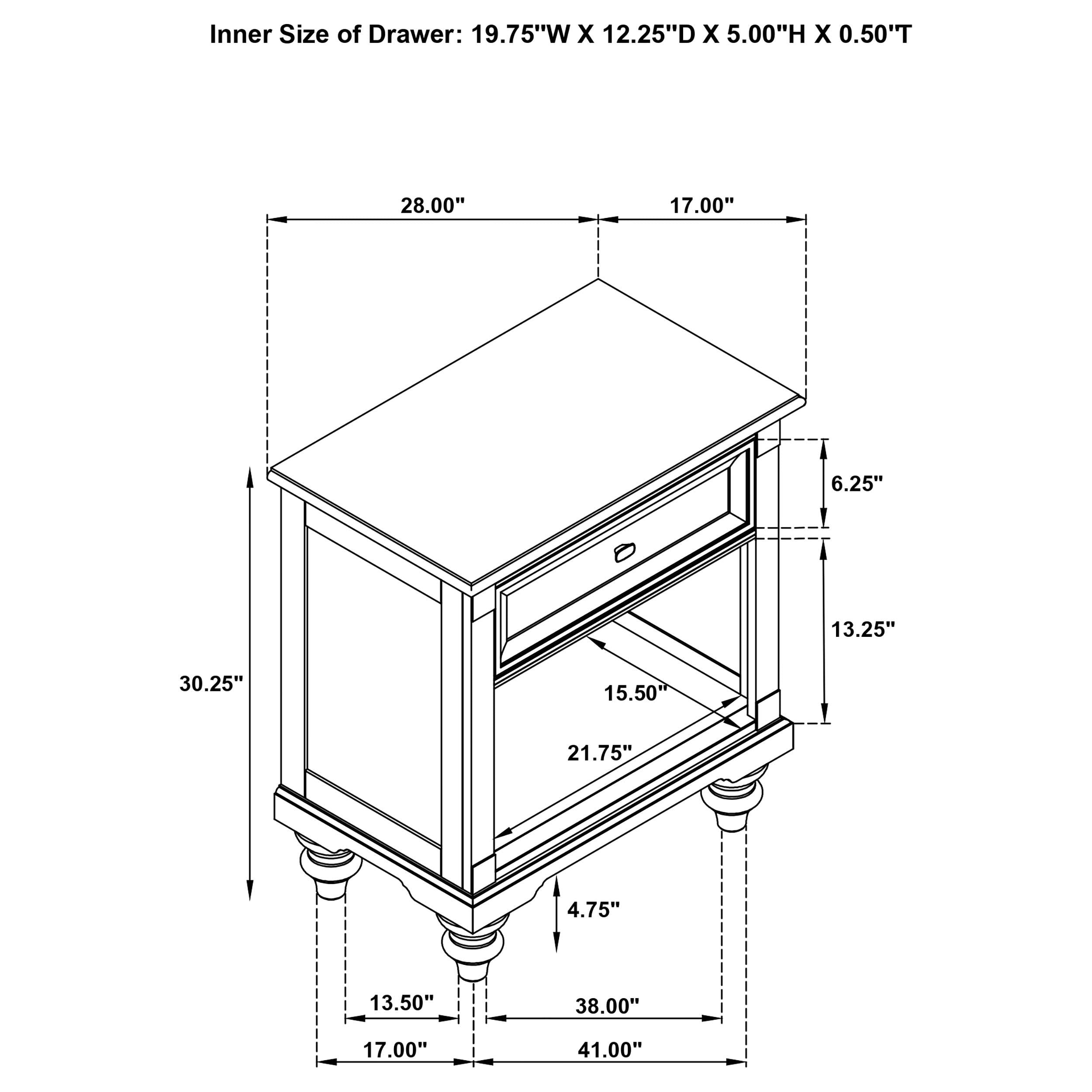 Inner Size of Drawer: 19.75"W X 12.25"D X 5.00"H X 0.50"T

28.00"

17.00"

6.25"

13.25"

30.25"

15.50"

21.75"

4.75"

13.50"

38.00"

17.00"

41.00"