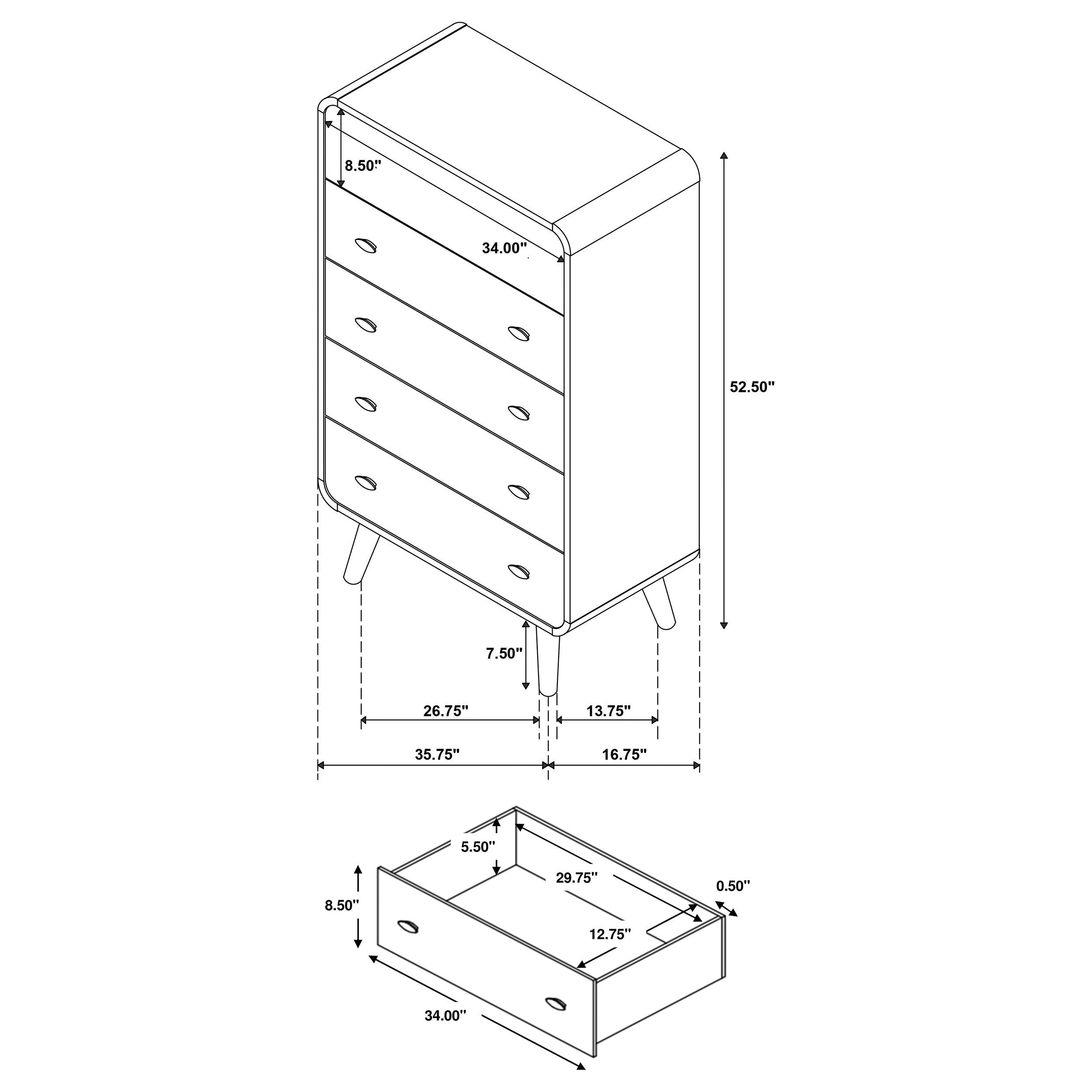 8.50"

34.00"

52.50"

7.50"

26.75"

13.75"

35.75"

16.75"

5.50"

29.75"

0.50"

8.50"

12.75"

34.00"