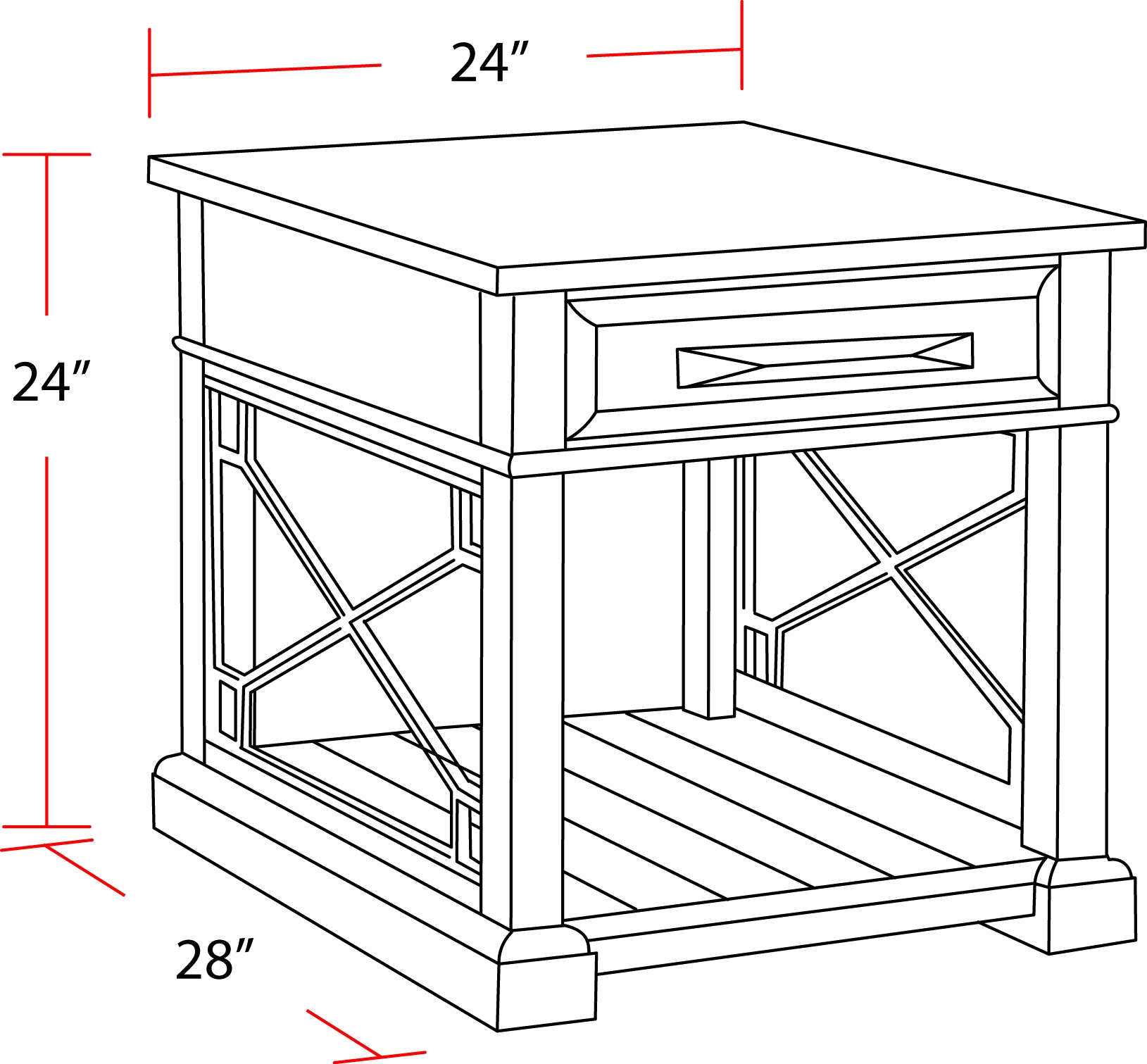 24″

24″

28″