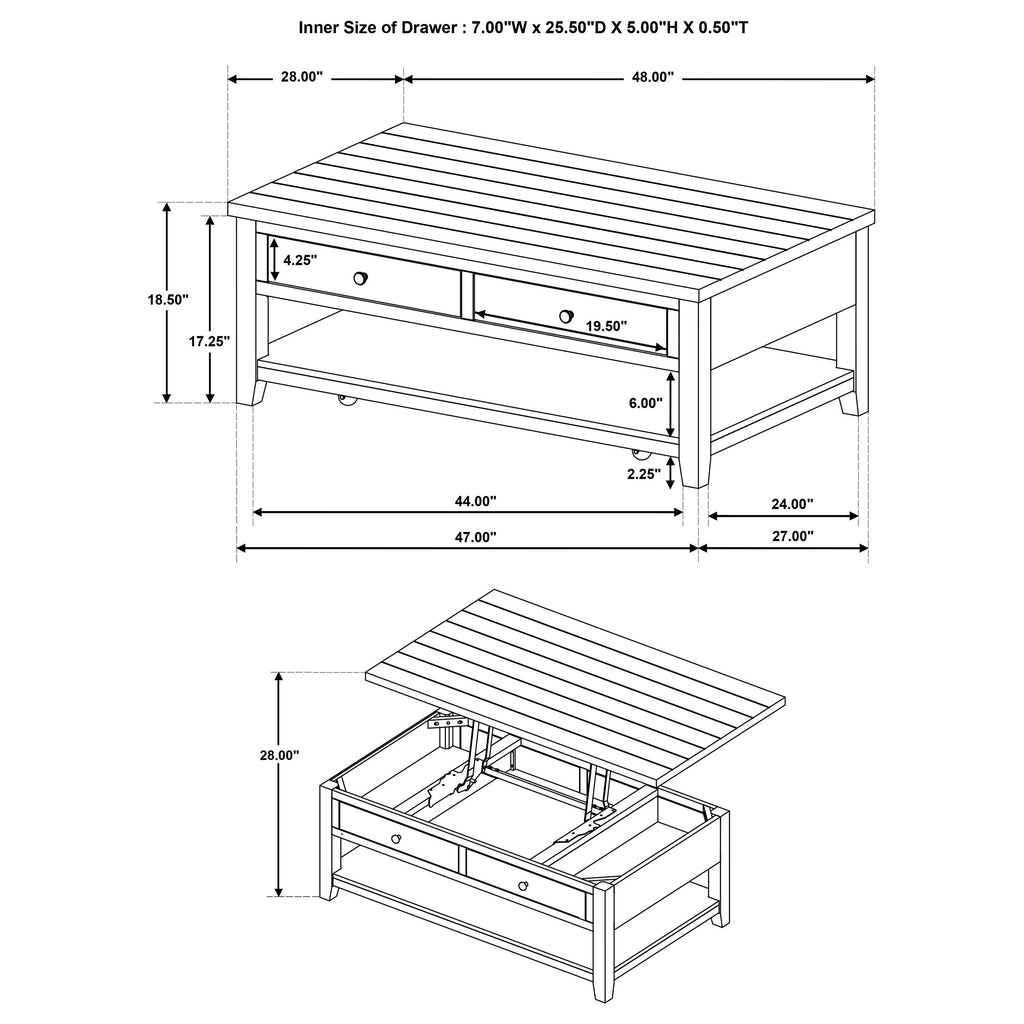 Inner Size of Drawer : 7.00"W x 25.50"D X 5.00"H X 0.50"T

28.00"
48.00"
18.50"
17.25"
4.25"
19.50"
6.00"
2.25"
44.00"
24.00"
47.00"
27.00"

28.00"